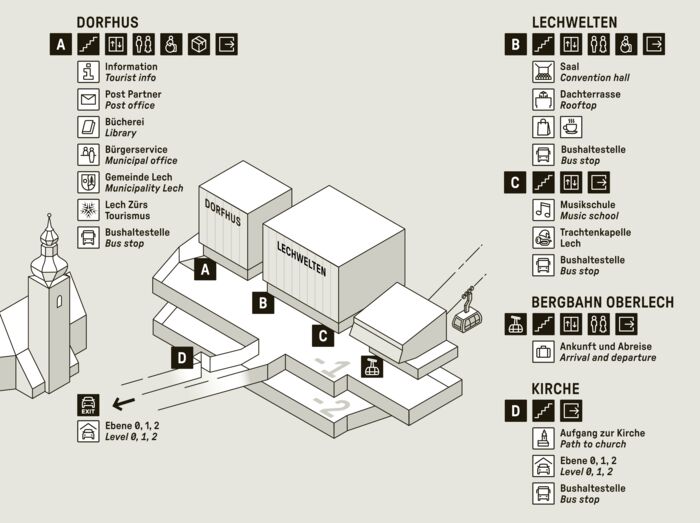 DORFHUS
A

Information
Tourist info

Post Partner
Post office

Bücherei
Library

Bürgerservice
Municipal office

Gemeinde Lech
Municipality Lech

Lech Zürs
Tourismus

Bushaltestelle
Bus stop

DORFHUS

LECHWELTEN

A

B

C

D

-1

-2

EXIT

Ebene 0, 1, 2
Level 0, 1, 2

LECHWELTEN
B

Saal
Convention hall

Dachterrasse
Rooftop

Bushaltestelle
Bus stop

C

Musikschule
Music school

Trachtenkapelle
Lech

Bushaltestelle
Bus stop

BERGBAHN OBERLECH

Ankunft und Abreise
Arrival and departure

KIRCHE
D

Aufgang zur Kirche
Path to church

Ebene 0, 1, 2
Level 0, 1, 2

Bushaltestelle
Bus stop